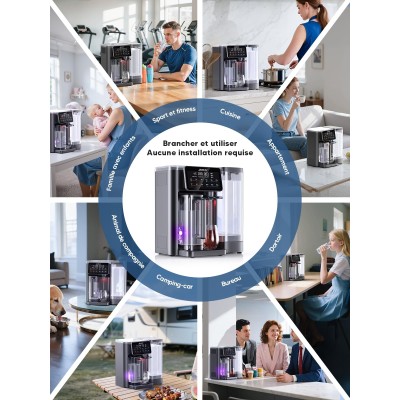 Brancher et utiliser
Aucune installation requise

Sport et fitness
Cuisine
Appartement
Dortoir
Bureau
Camping-car
Animal de compagnie
Famille avec enfants