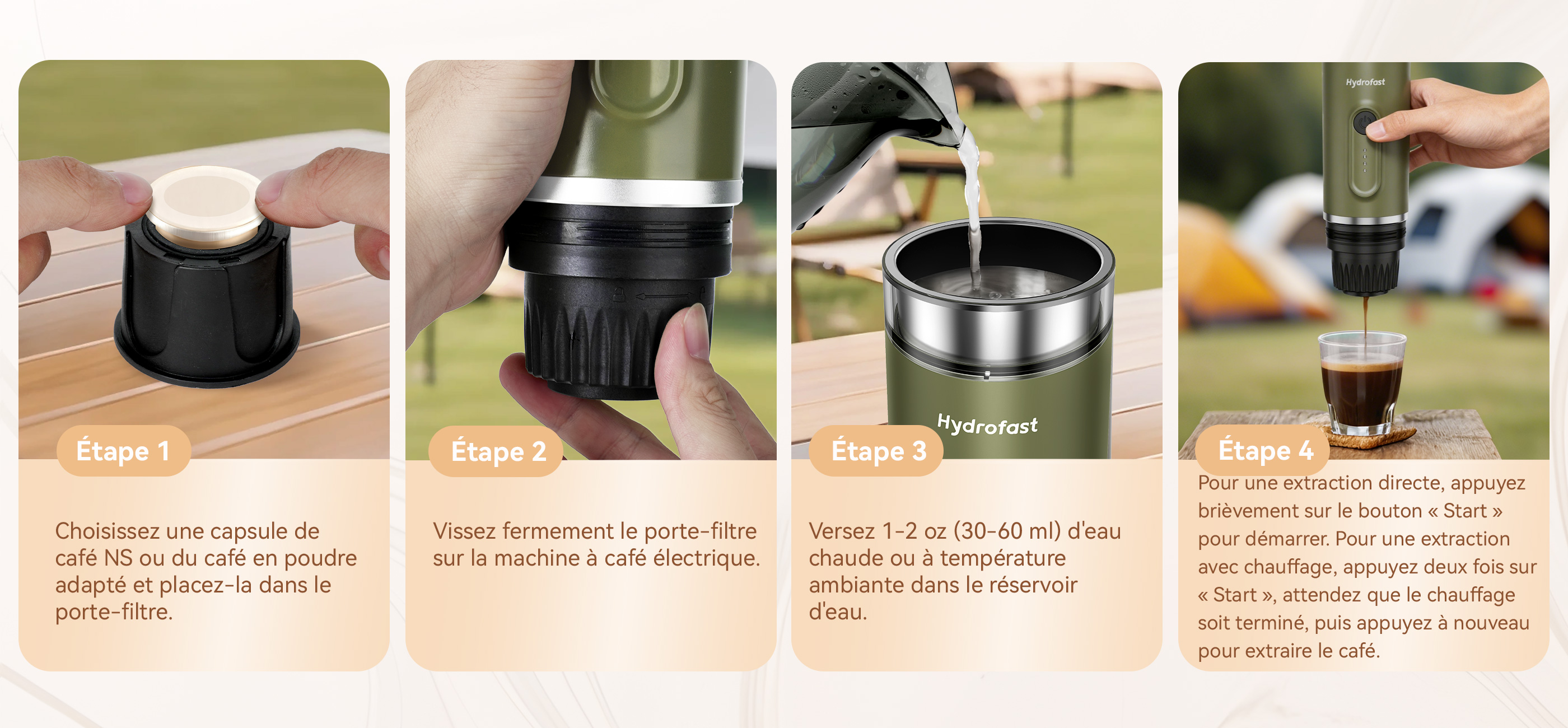 Étape 1

Choisissez une capsule de café NS ou du café en poudre adapté et placez-la dans le porte-filtre.

Étape 2

Vissez fermement le porte-filtre sur la machine à café électrique.

Hydrofast

Étape 3

Versez 1-2 oz (30-60 ml) d'eau chaude ou à température ambiante dans le réservoir d'eau.

Hydrofast

Étape 4

Pour une extraction directe, appuyez brièvement sur le bouton « Start » pour démarrer. Pour une extraction avec chauffage, appuyez deux fois sur « Start », attendez que le chauffage soit terminé, puis appuyez à nouveau pour extraire le café.