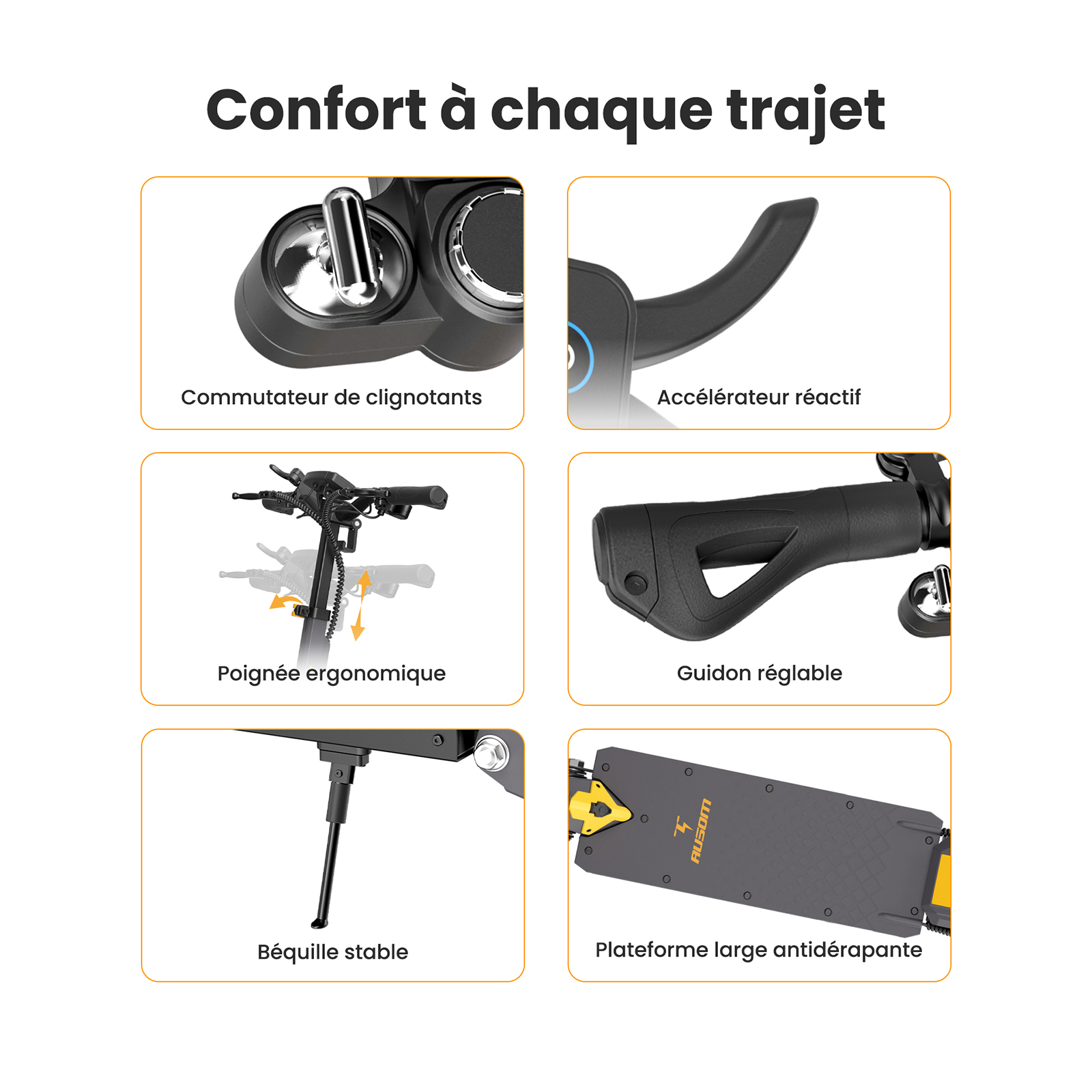 Confort à chaque trajet

Commutateur de clignotants

Accélérateur réactif

Poignée ergonomique

Guidon réglable

Béquille stable

AUSOM

Plateforme large antidérapante