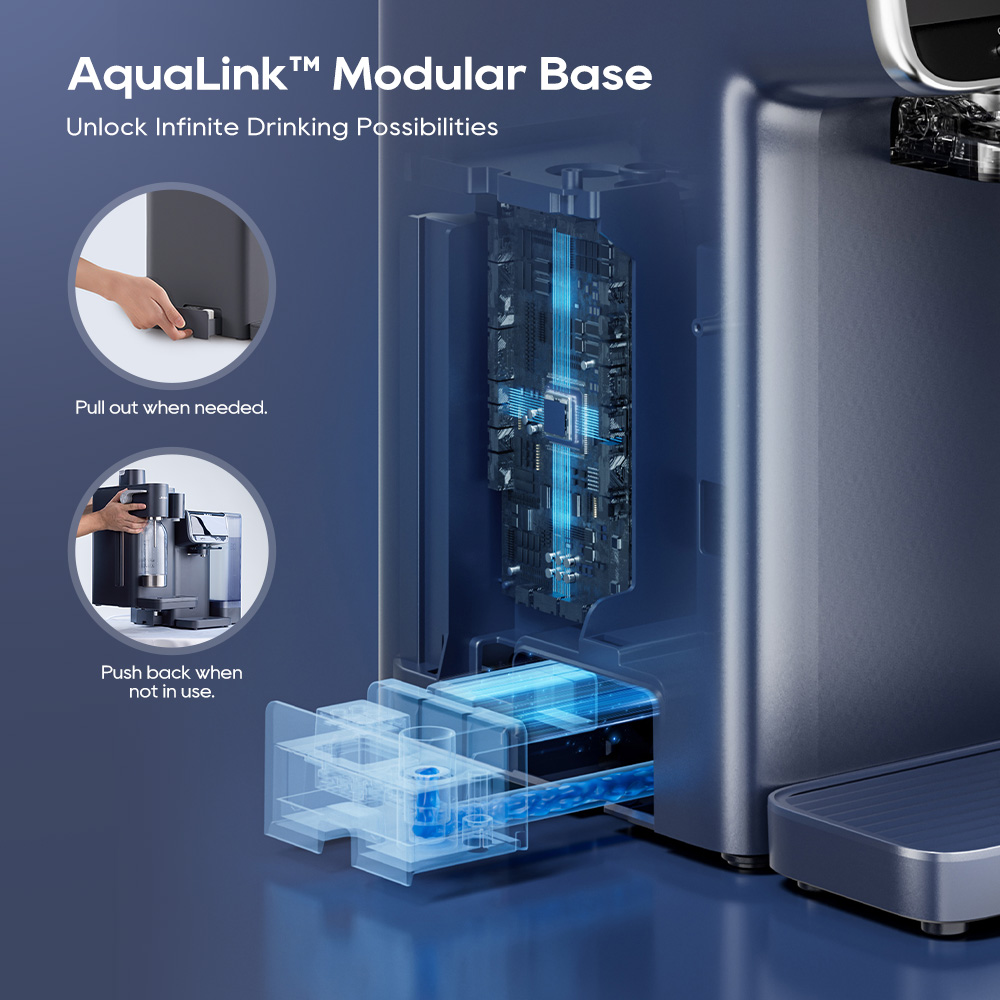 AquaLink™ Modular Base

Unlock Infinite Drinking Possibilities

Pull out when needed.

Push back when not in use.